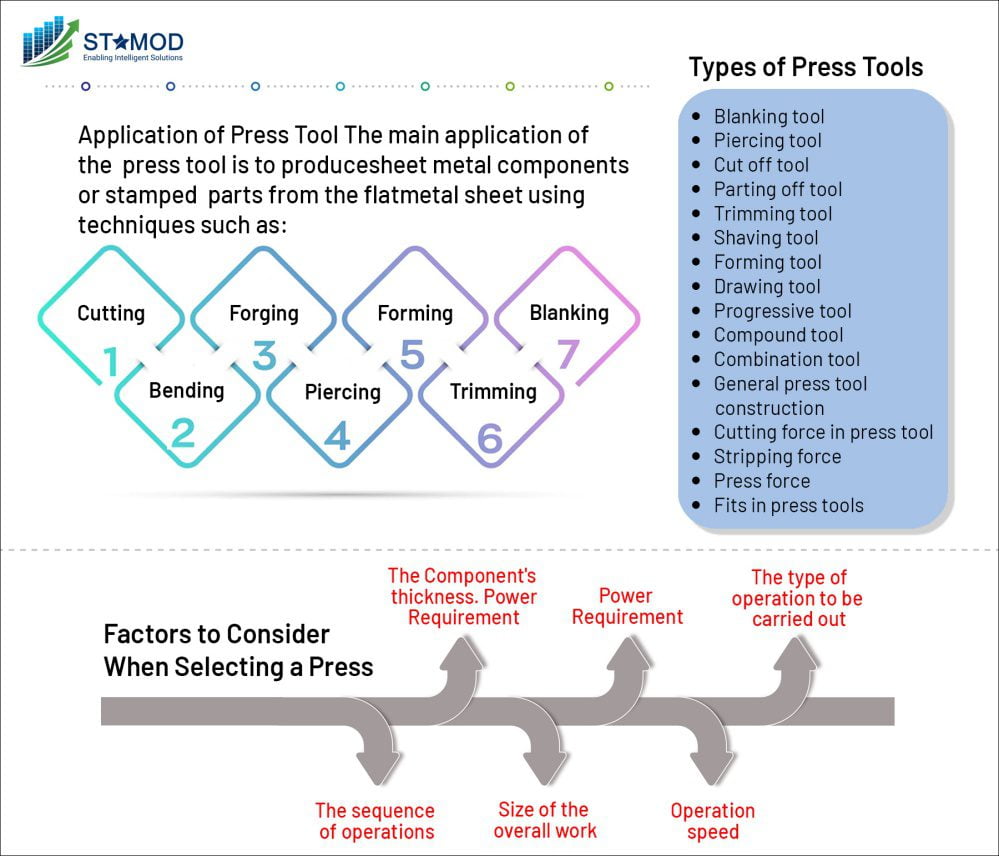 ST★MOD
Enabling Intelligent Solutions

Application of Press Tool The main application of the press tool is to producesheet metal components or stamped parts from the flatmetal sheet using techniques such as:

Cutting
1
Bending
2
Forging
3
Piercing
4
Forming
5
Trimming
6
Blanking
7

Types of Press Tools

- Blanking tool
- Piercing tool
- Cut off tool
- Parting off tool
- Trimming tool
- Shaving tool
- Forming tool
- Drawing tool
- Progressive tool
- Compound tool
- Combination tool
- General press tool construction
- Cutting force in press tool
- Stripping force
- Press force
- Fits in press tools

Factors to Consider When Selecting a Press

The Component's thickness. Power Requirement

Power Requirement

The type of operation to be carried out

The sequence of operations

Size of the overall work

Operation speed